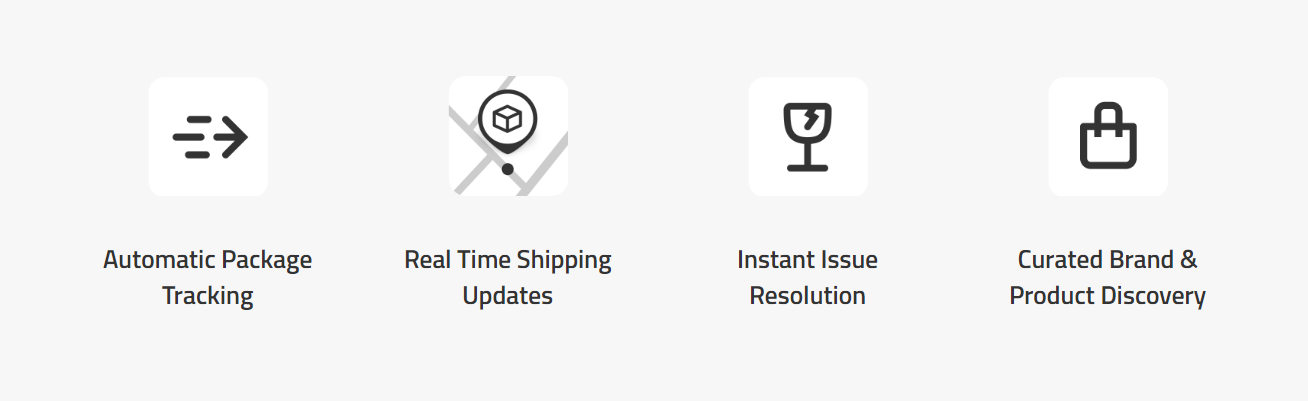 Automatic Package Tracking

Real Time Shipping Updates

Instant Issue Resolution

Curated Brand & Product Discovery